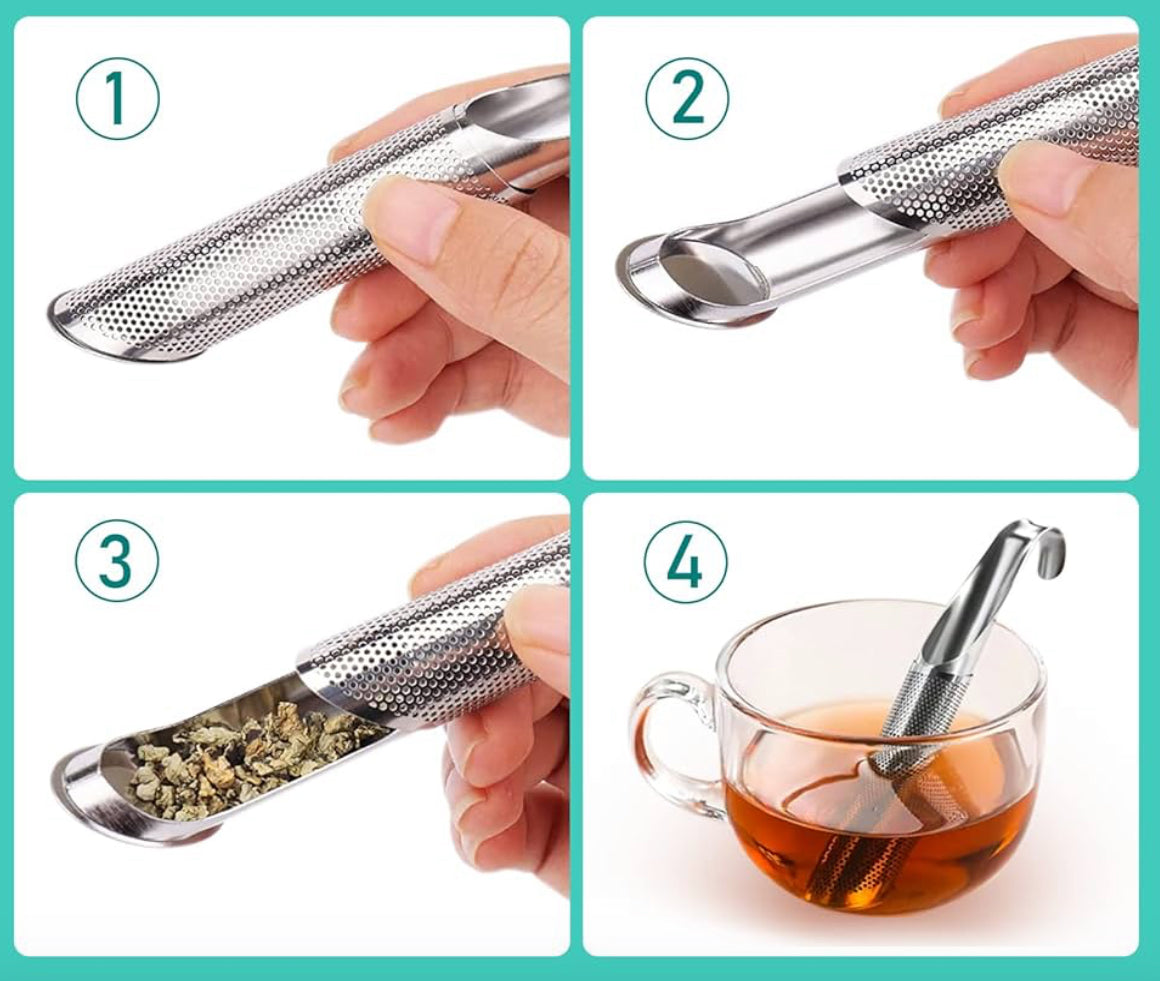 1

2

3

4